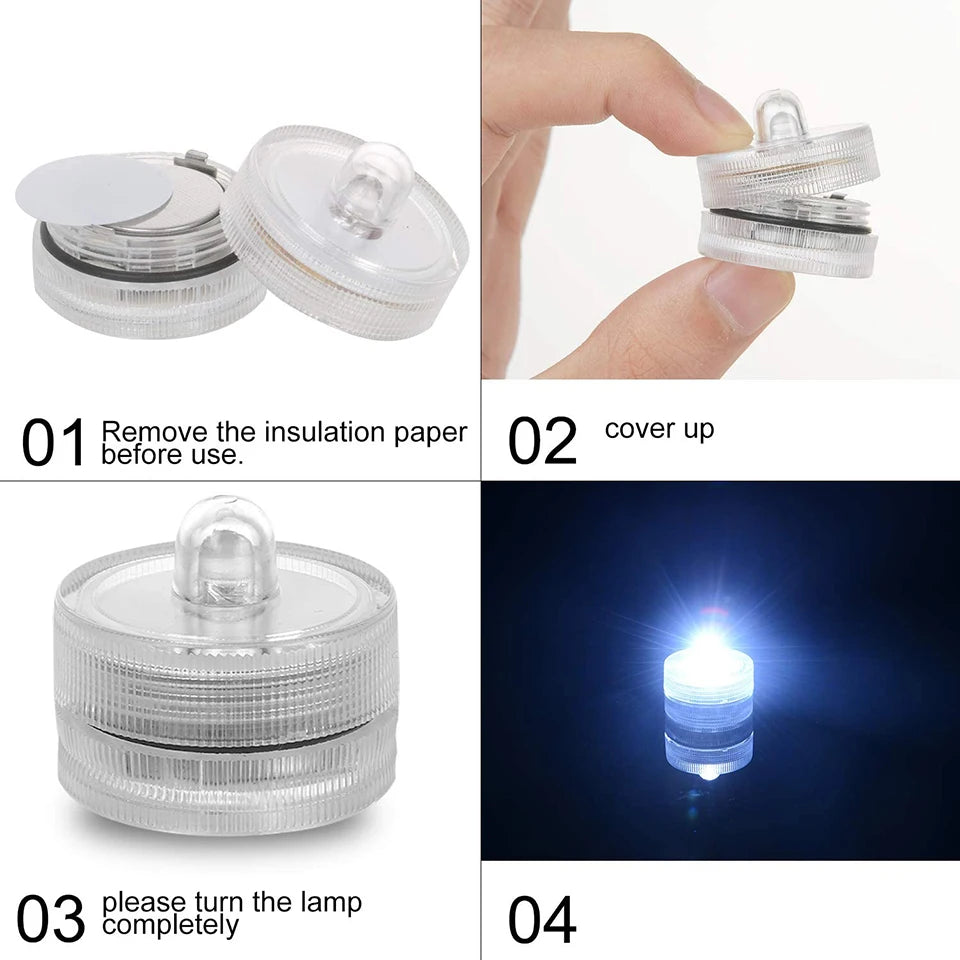 01 Remove the insulation paper before use.

02 cover up

03 please turn the lamp completely

04