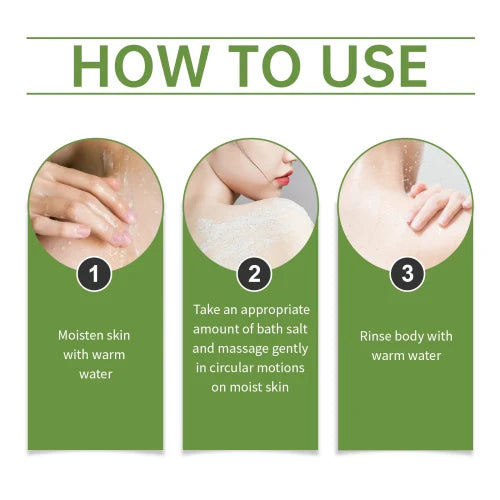 HOW TO USE

1

Moisten skin with warm water

2

Take an appropriate amount of bath salt and massage gently in circular motions on moist skin

3

Rinse body with warm water