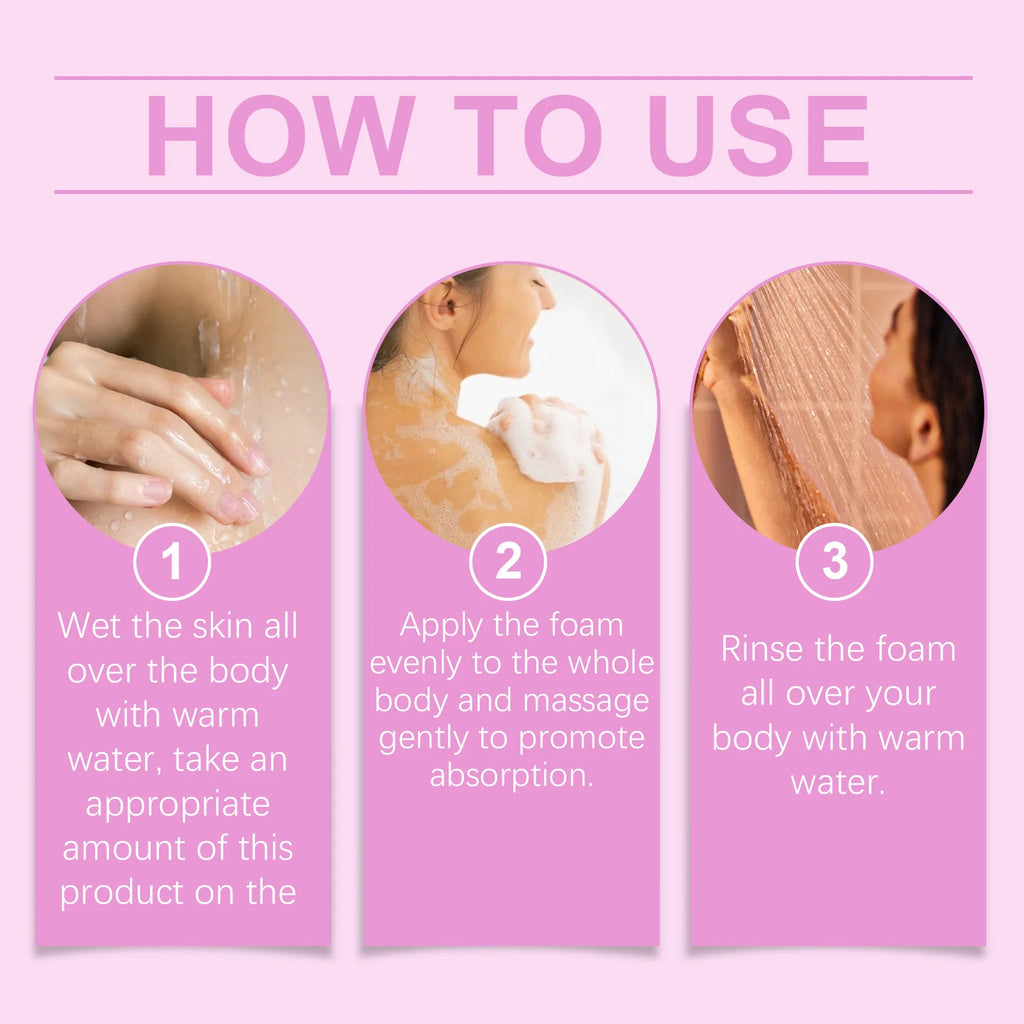 HOW TO USE

1
Wet the skin all over the body with warm water, take an appropriate amount of this product on the

2
Apply the foam evenly to the whole body and massage gently to promote absorption.

3
Rinse the foam all over your body with warm water.