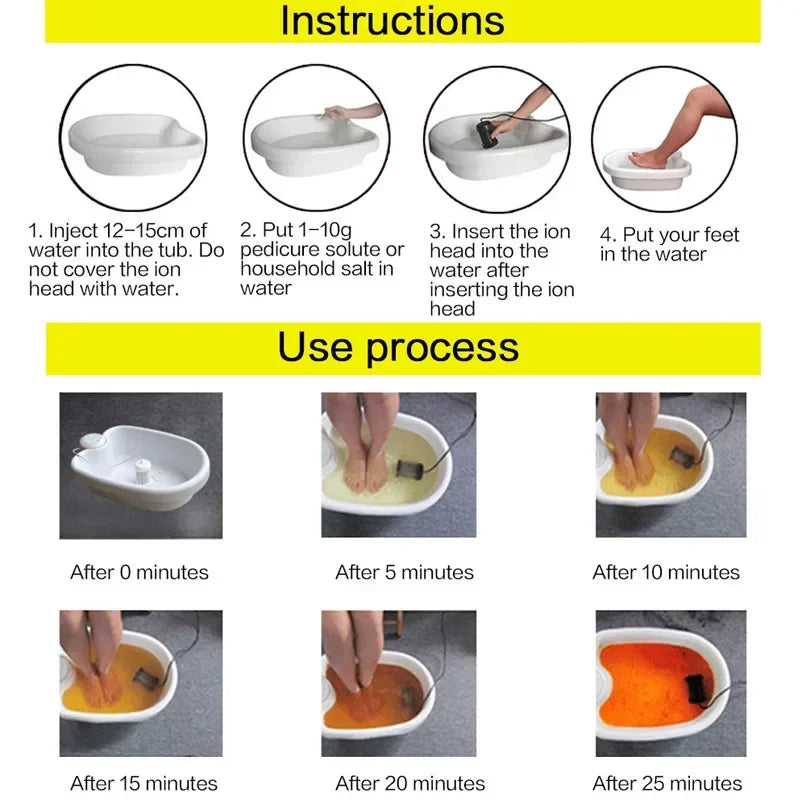 Instructions

1. Inject 12–15cm of water into the tub. Do not cover the ion head with water.

2. Put 1–10g pedicure solute or household salt in water

3. Insert the ion head into the water after inserting the ion head

4. Put your feet in the water

Use process

After 0 minutes

After 5 minutes

After 10 minutes

After 15 minutes

After 20 minutes

After 25 minutes