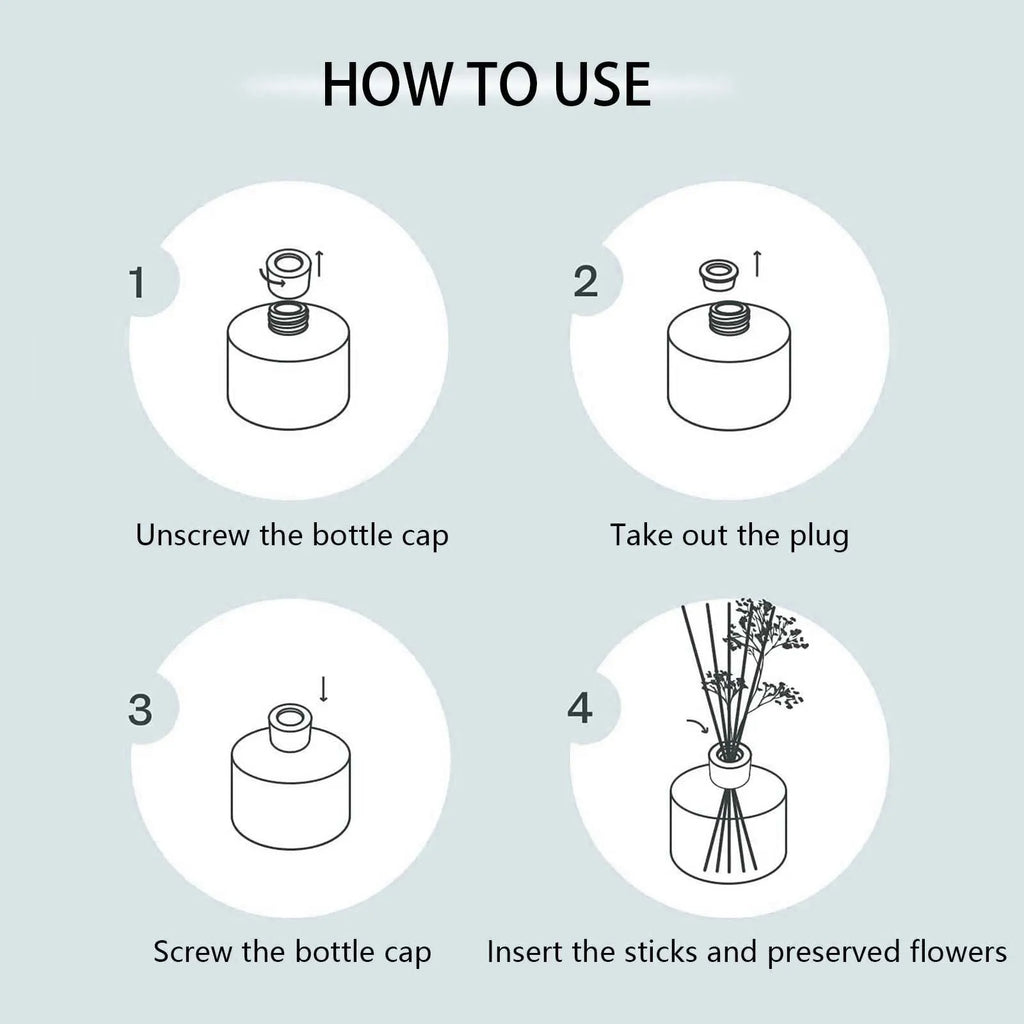 HOW TO USE

1

Unscrew the bottle cap

2

Take out the plug

3

Screw the bottle cap

4

Insert the sticks and preserved flowers