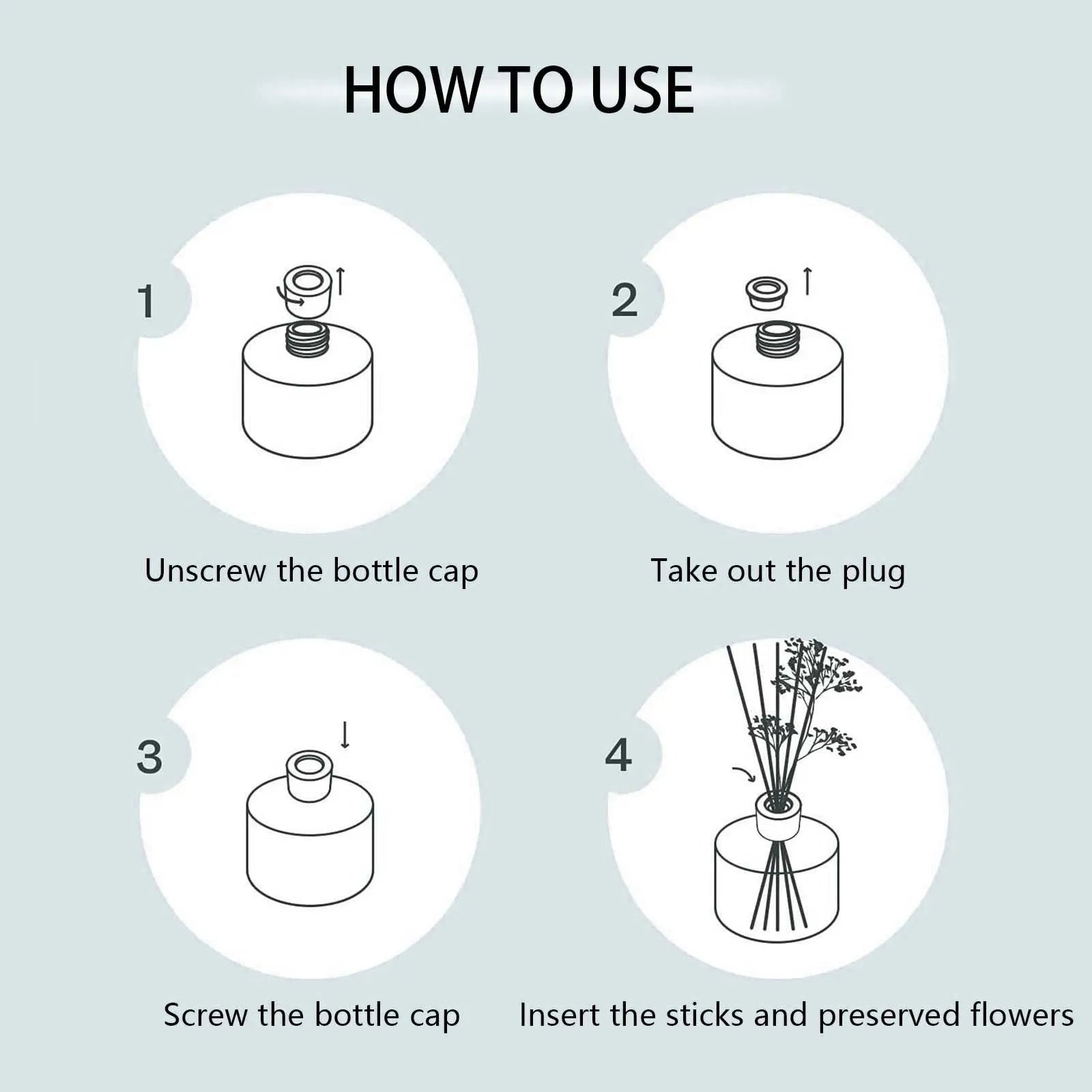 HOW TO USE

1

Unscrew the bottle cap

2

Take out the plug

3

Screw the bottle cap

4

Insert the sticks and preserved flowers