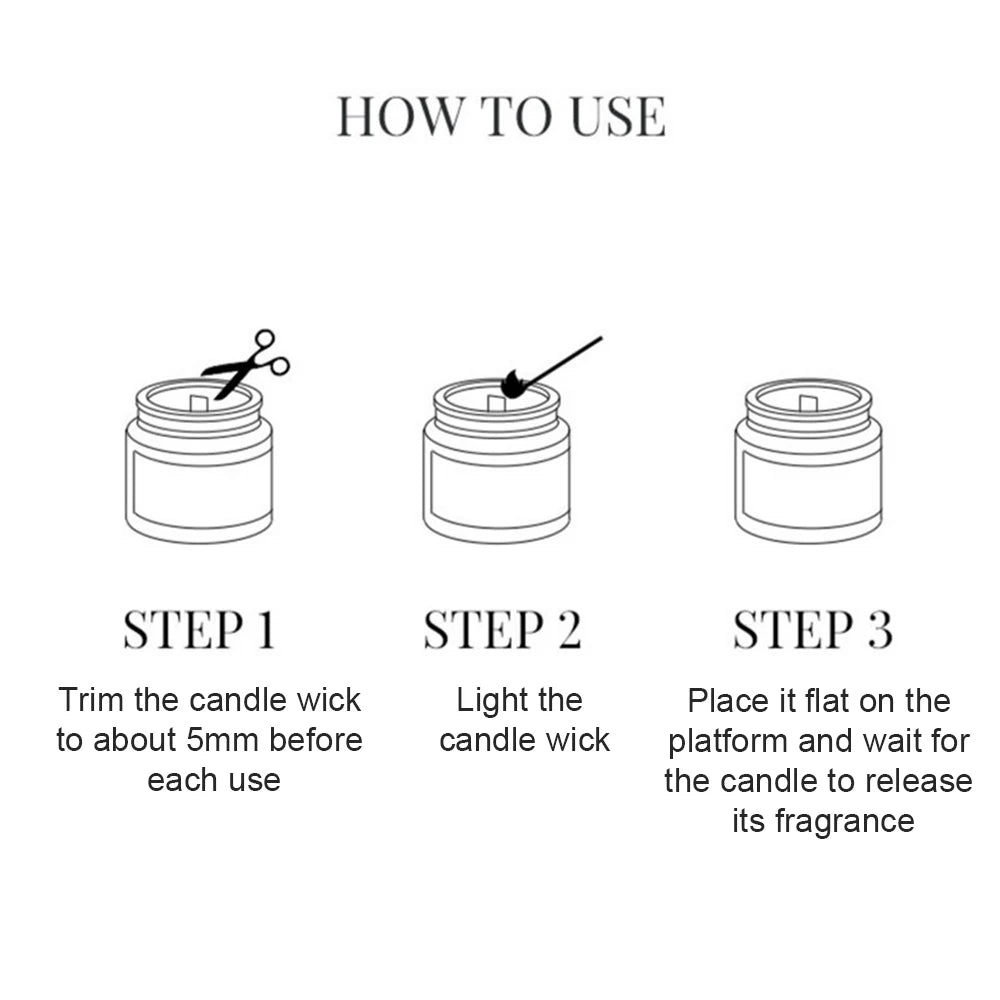 HOW TO USE

STEP 1

Trim the candle wick to about 5mm before each use

STEP 2

Light the candle wick

STEP 3

Place it flat on the platform and wait for the candle to release its fragrance