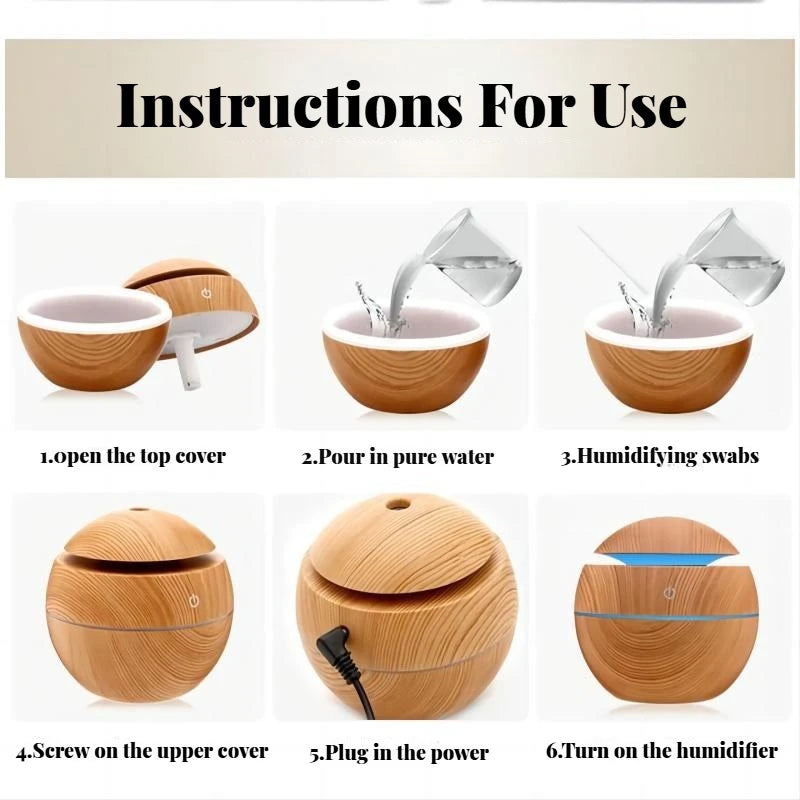 Instructions For Use

1.open the top cover

2.Pour in pure water

3.Humidifying swabs

4.Screw on the upper cover

5.Plug in the power

6.Turn on the humidifier