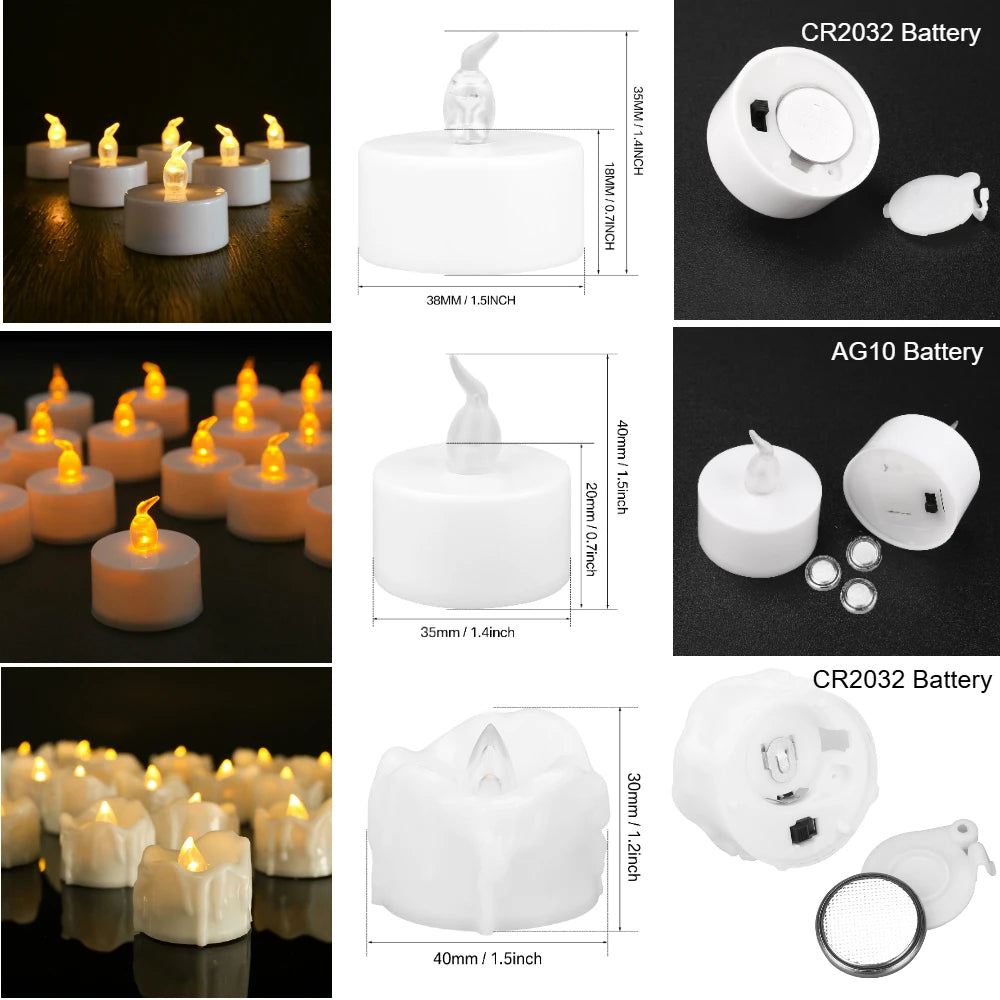 35MM / 1.4INCH
18MM / 0.7INCH
38MM / 1.5INCH
CR2032 Battery

40mm / 1.5inch
20mm / 0.7inch
35mm / 1.4inch
AG10 Battery

30mm / 1.2inch
40mm / 1.5inch
CR2032 Battery