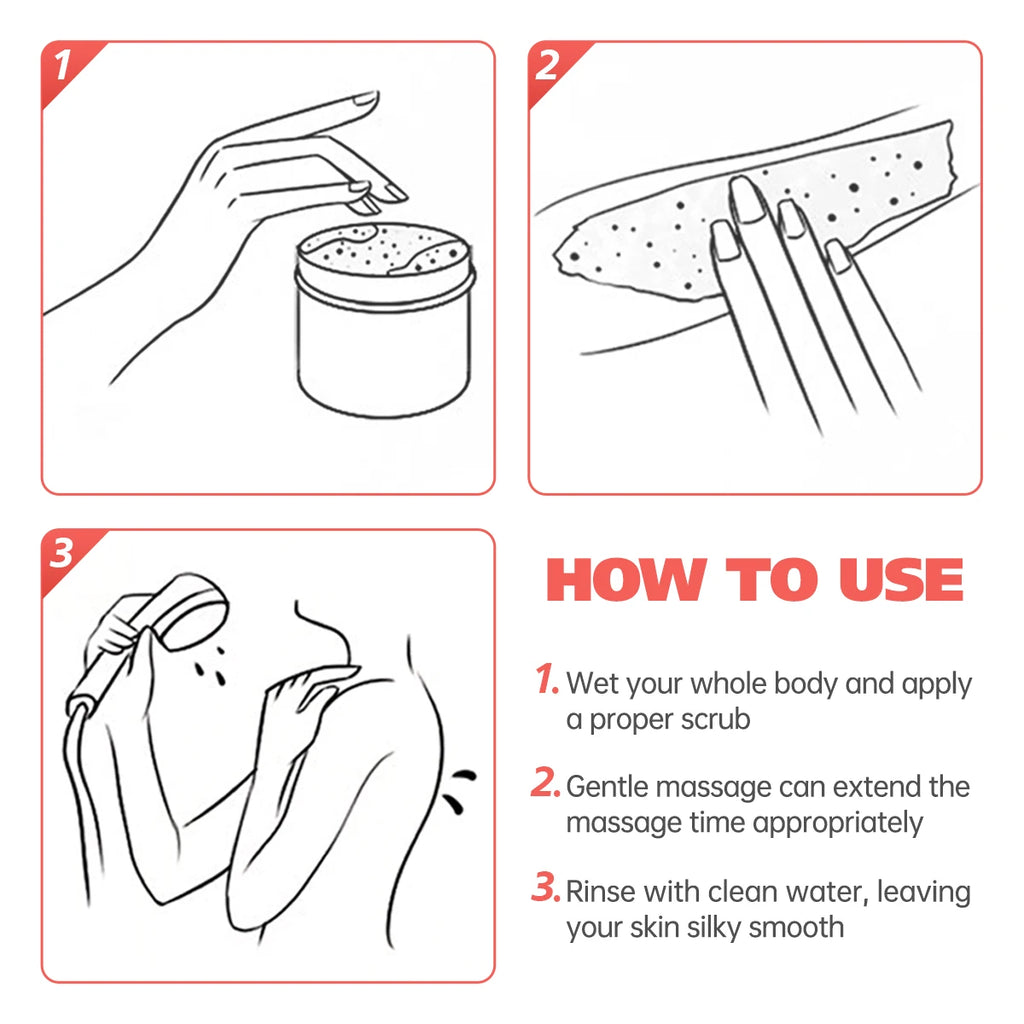 1

2

3

HOW TO USE

1. Wet your whole body and apply a proper scrub

2. Gentle massage can extend the massage time appropriately

3. Rinse with clean water, leaving your skin silky smooth